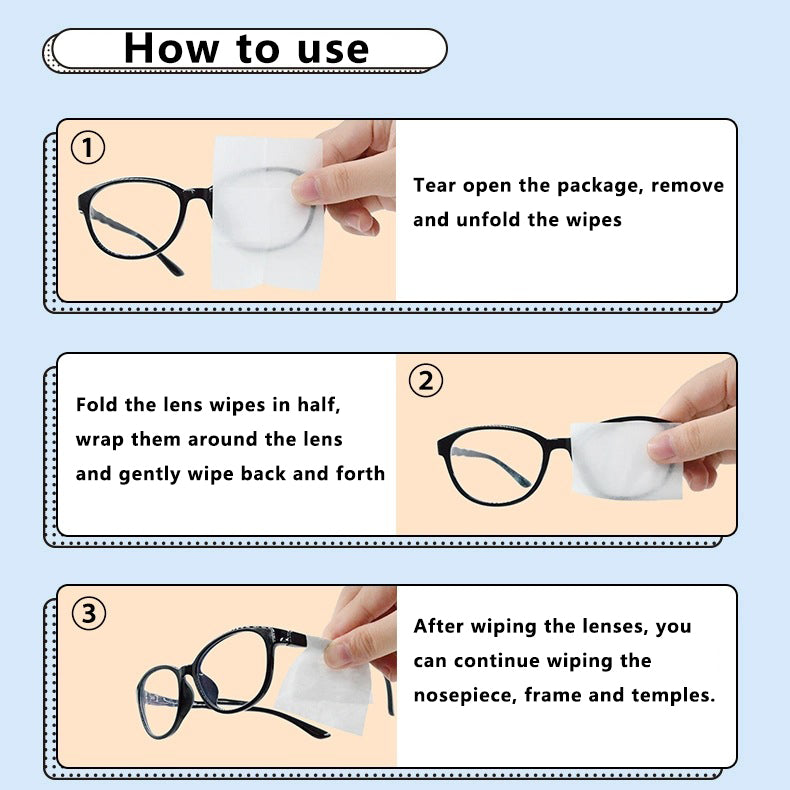 How to use

①

Tear open the package, remove and unfold the wipes

Fold the lens wipes in half, wrap them around the lens and gently wipe back and forth

②

③

After wiping the lenses, you can continue wiping the nosepiece, frame and temples.